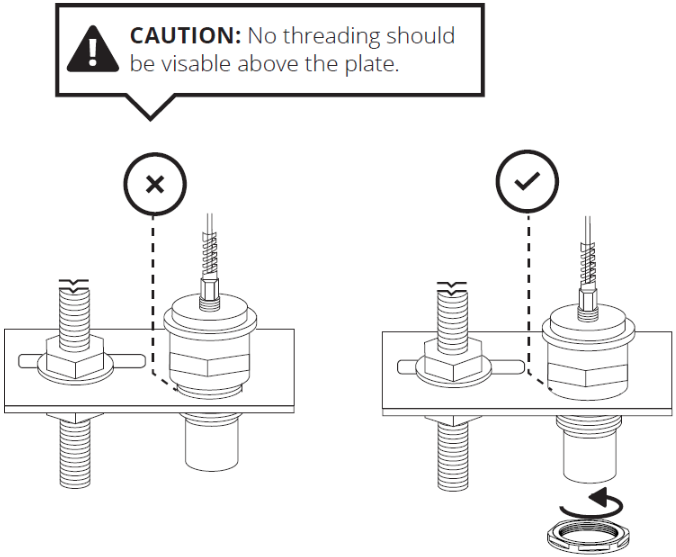 CAUTION: No threading should be visable above the plate.